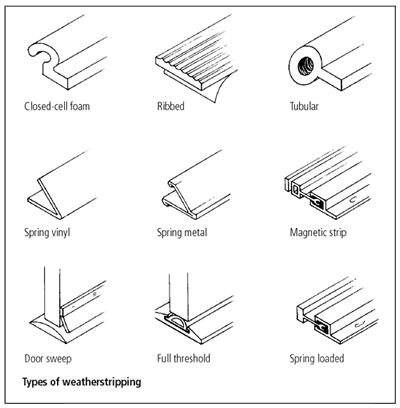 Closed-cell foam

Ribbed

Tubular

Spring vinyl

Spring metal

Magnetic strip

Door sweep

Full threshold

Spring loaded

Types of weatherstripping